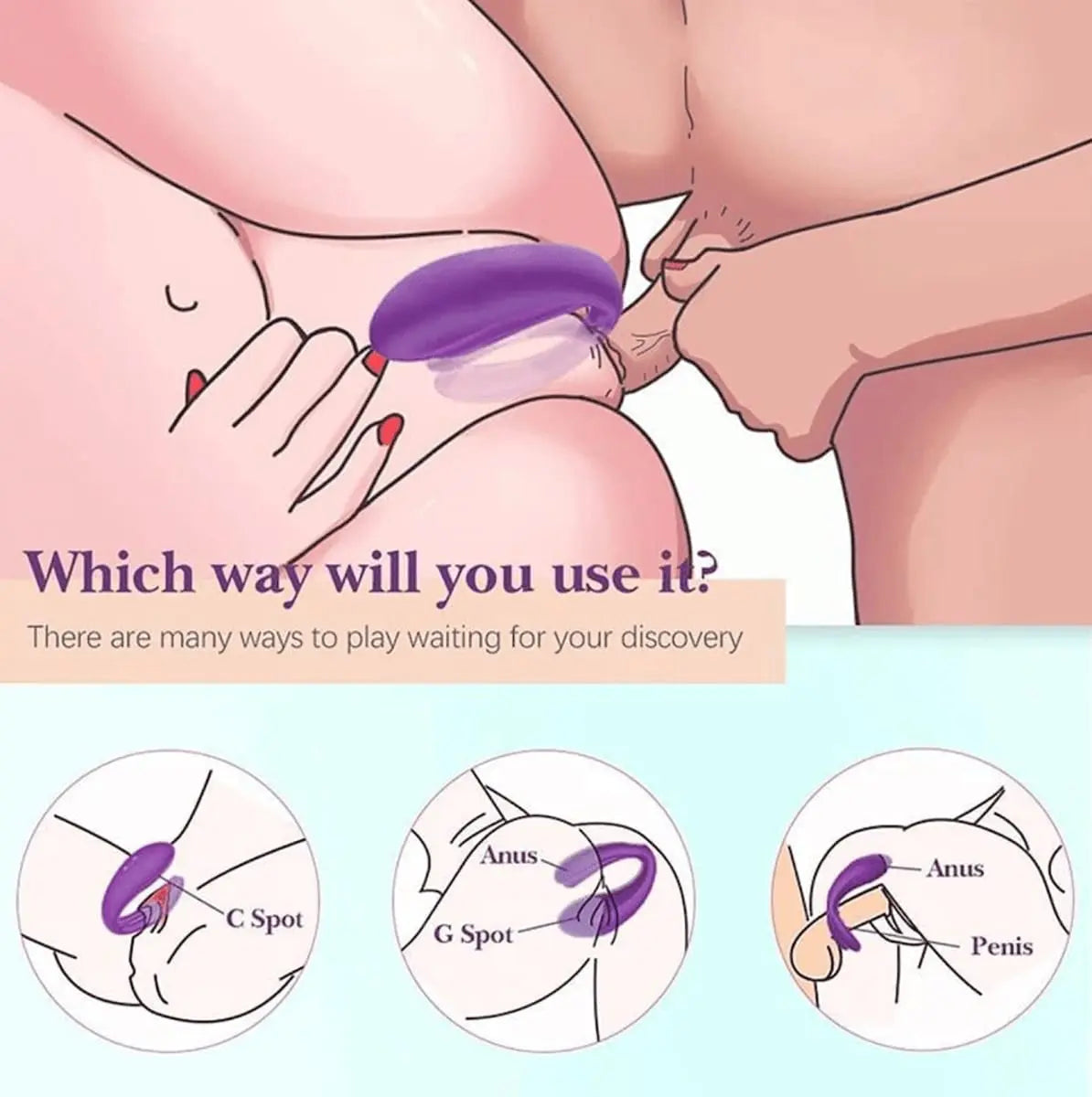 Which way will you use it?

There are many ways to play waiting for your discovery

C Spot

Anus

G Spot

Anus

Penis