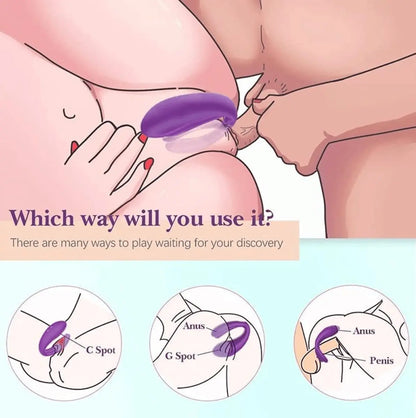 Which way will you use it?

There are many ways to play waiting for your discovery

C Spot

Anus

G Spot

Anus

Penis