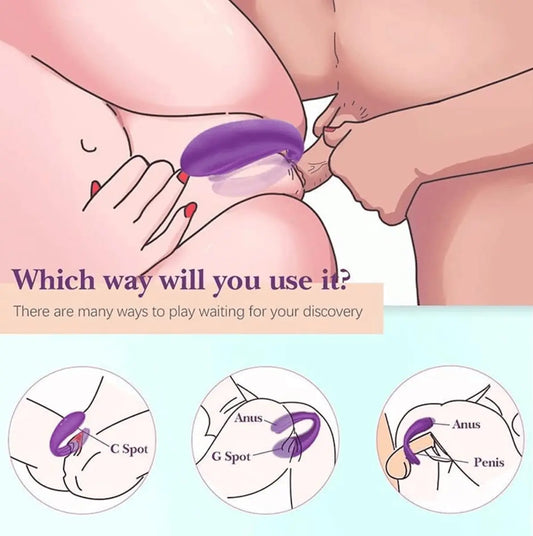 Which way will you use it?

There are many ways to play waiting for your discovery

C Spot

Anus

G Spot

Anus

Penis